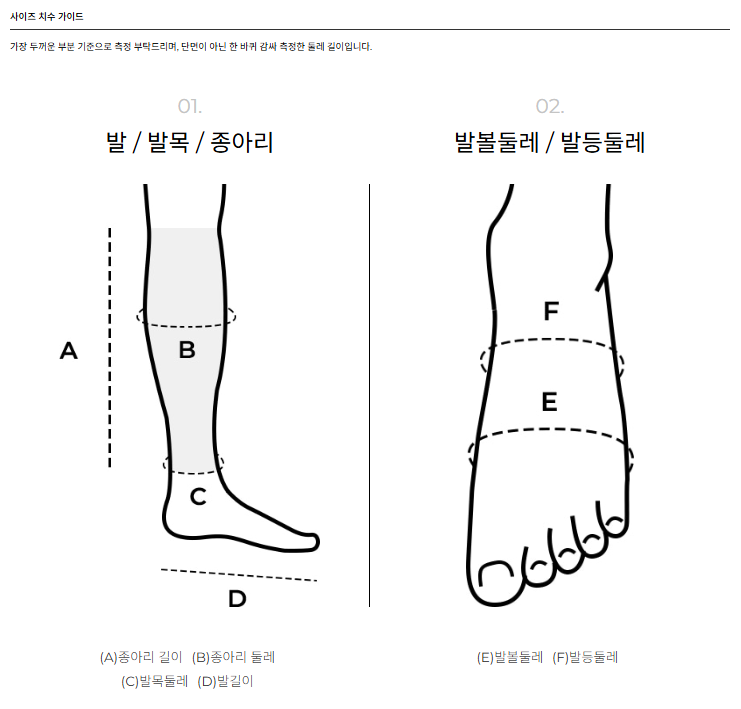 사이즈 치수 가이드

가장 두꺼운 부분 기준으로 측정 부탁드리며, 단면이 아닌 한 바퀴 감싸 측정한 둘레 길이입니다.

01.

발 / 발목 / 종아리

A

B

C

D

(A)종아리 길이 (B)종아리 둘레
(C)발목둘레 (D)발길이

02.

발볼둘레 / 발등둘레

F

E

(E)발볼둘레 (F)발등둘레