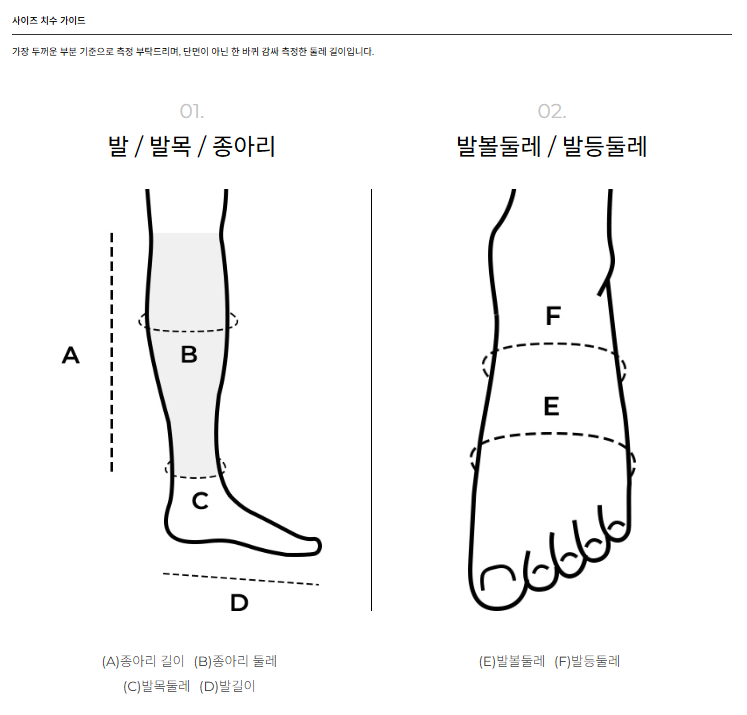 사이즈 치수 가이드

가장 두꺼운 부분 기준으로 측정 부탁드리며, 단면이 아닌 한 바퀴 감싸 측정한 둘레 길이입니다.

01.

발 / 발목 / 종아리

A

B

C

D

(A)종아리 길이 (B)종아리 둘레
(C)발목둘레 (D)발길이

02.

발볼둘레 / 발등둘레

F

E

(E)발볼둘레 (F)발등둘레